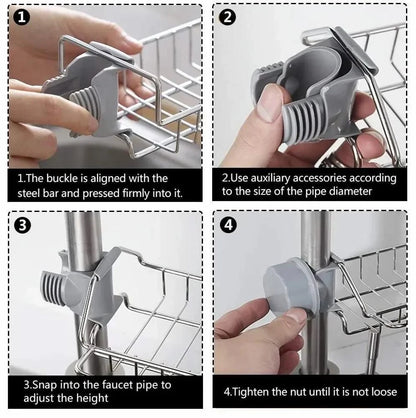 1

1.The buckle is aligned with the steel bar and pressed firmly into it.

2

2.Use auxiliary accessories according to the size of the pipe diameter

3

3.Snap into the faucet pipe to adjust the height

4

4.Tighten the nut until it is not loose